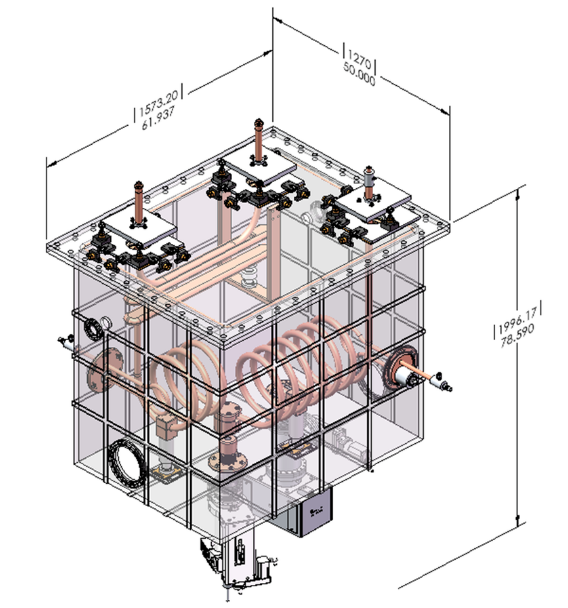 1573.20
61.937

1270
50.000

1996.17
78.590